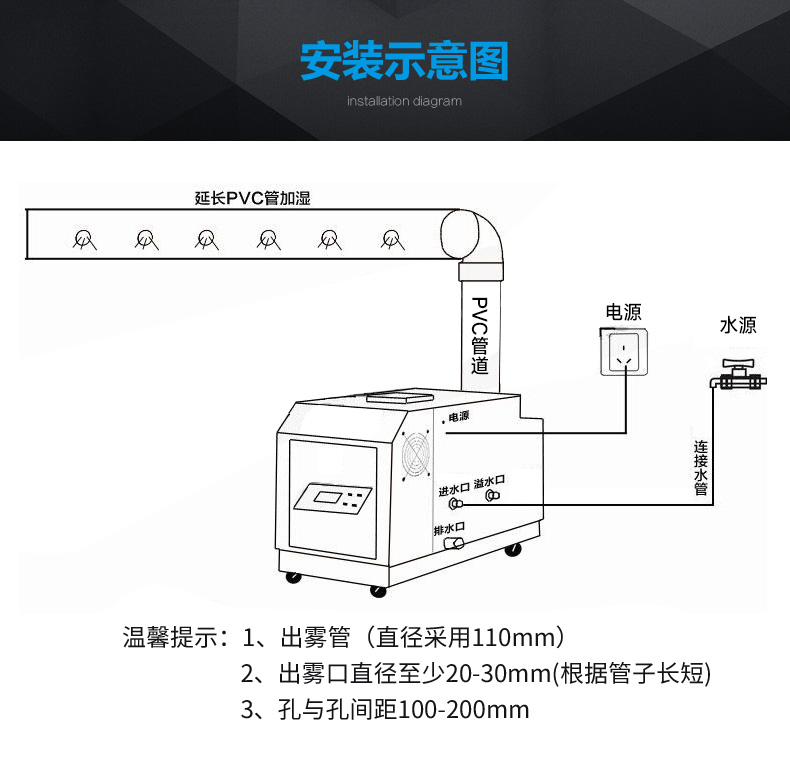 安装示意图

installation diagram

延长PVC管加湿

PVC管道

电源

水源

电源

连接水管

进水口

溢水口

排水口

温馨提示：1、出雾管（直径采用110mm）

2、出雾口直径至少20-30mm(根据管子长短)

3、孔与孔间距100-200mm